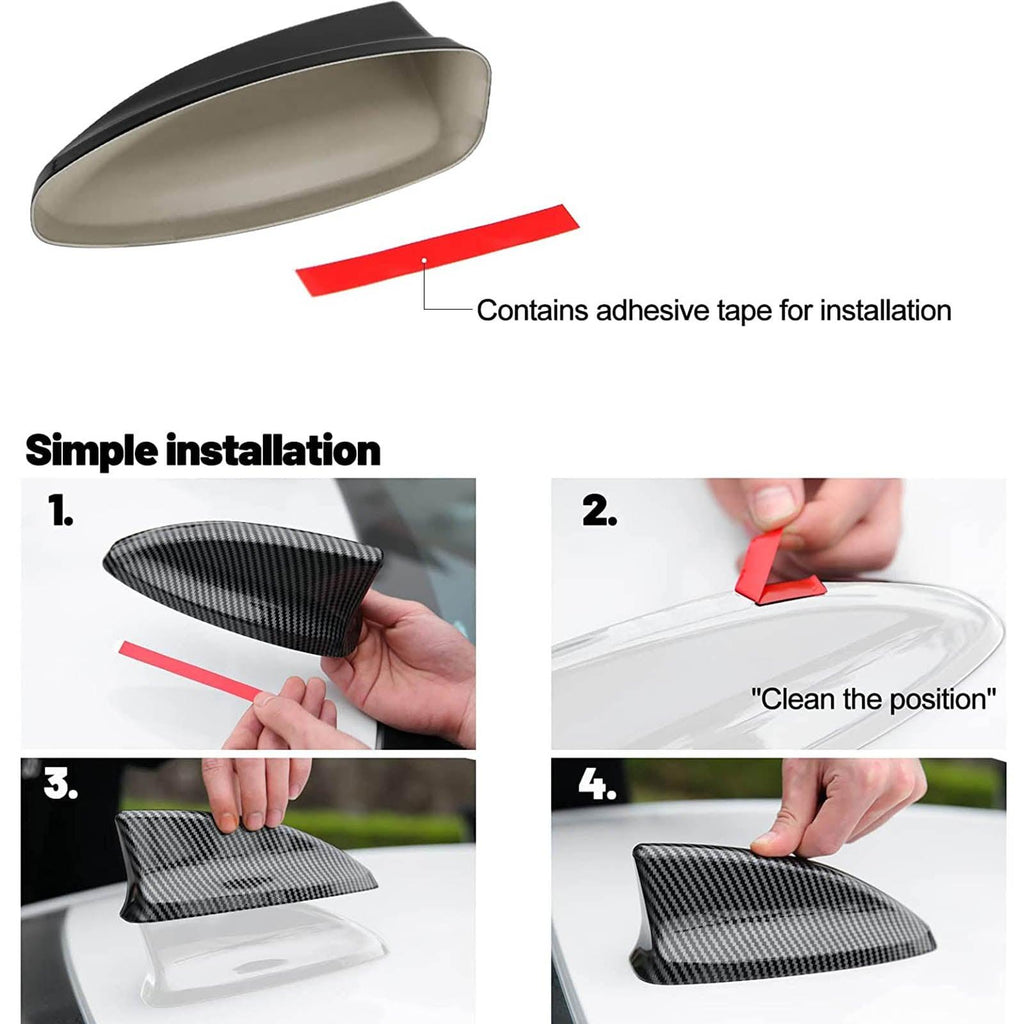 Contains adhesive tape for installation

Simple installation

1.

2.

"Clean the position"

3.

4.