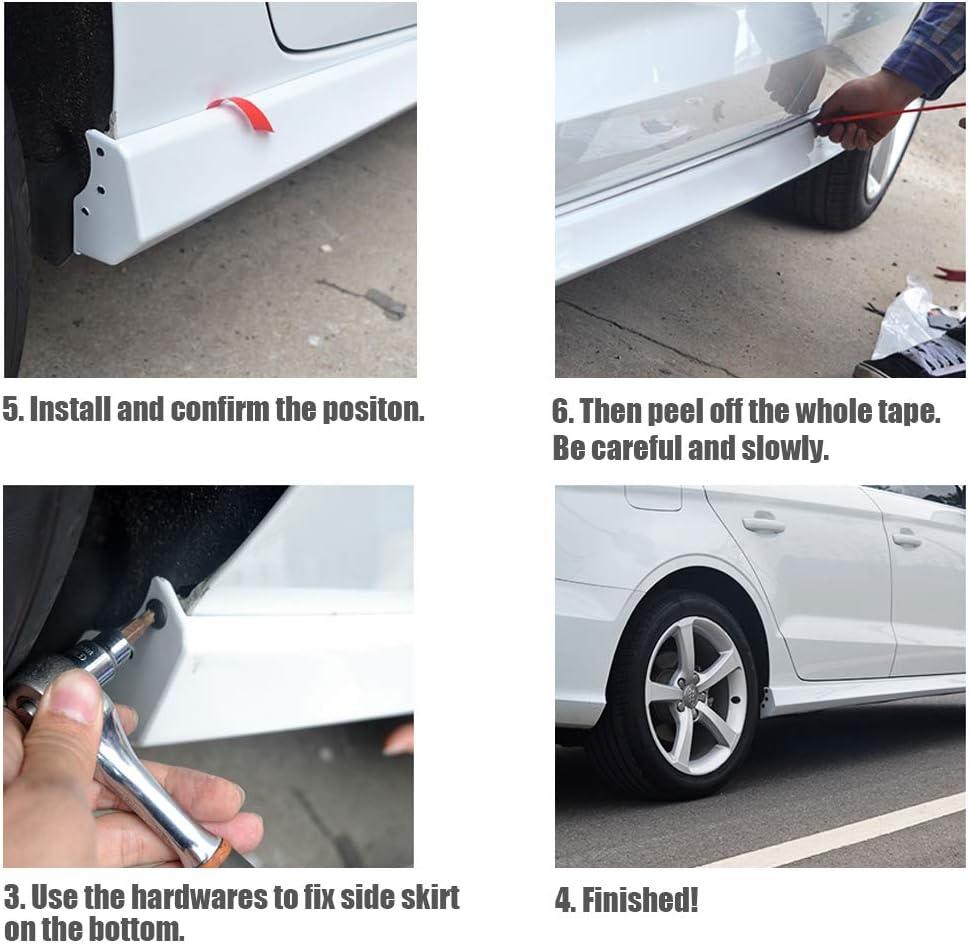 5. Install and confirm the positon.

6. Then peel off the whole tape. Be careful and slowly.

3. Use the hardwares to fix side skirt on the bottom.

4. Finished!