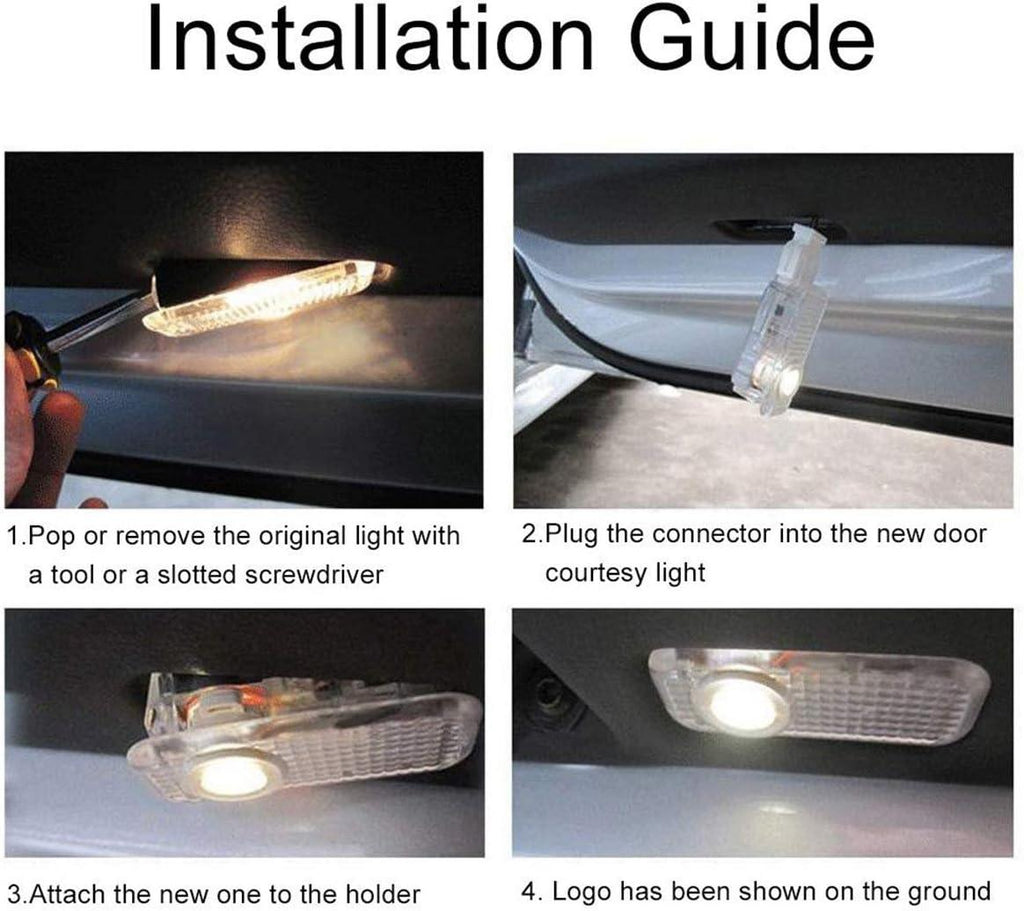 Installation Guide

1.Pop or remove the original light with a tool or a slotted screwdriver

2.Plug the connector into the new door courtesy light

3.Attach the new one to the holder

4. Logo has been shown on the ground