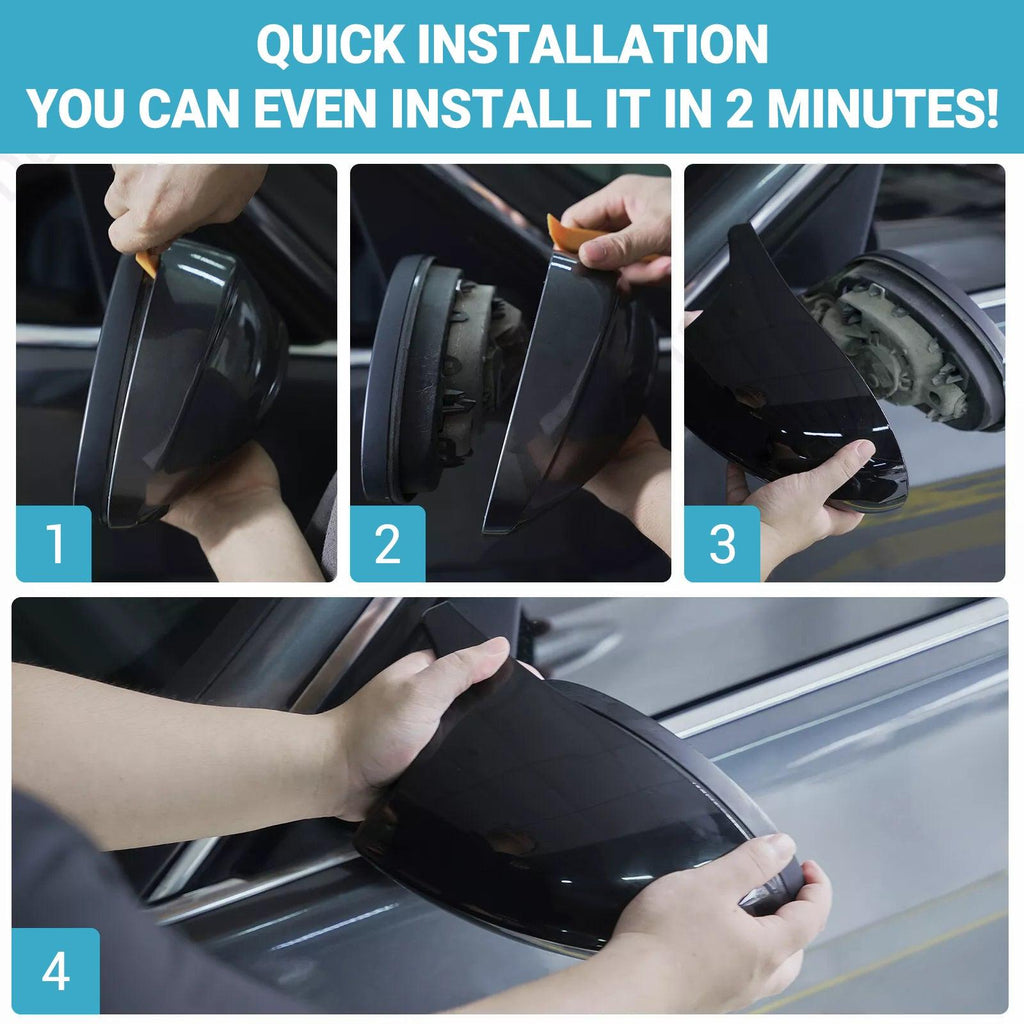 QUICK INSTALLATION
YOU CAN EVEN INSTALL IT IN 2 MINUTES!

1

2

3

4