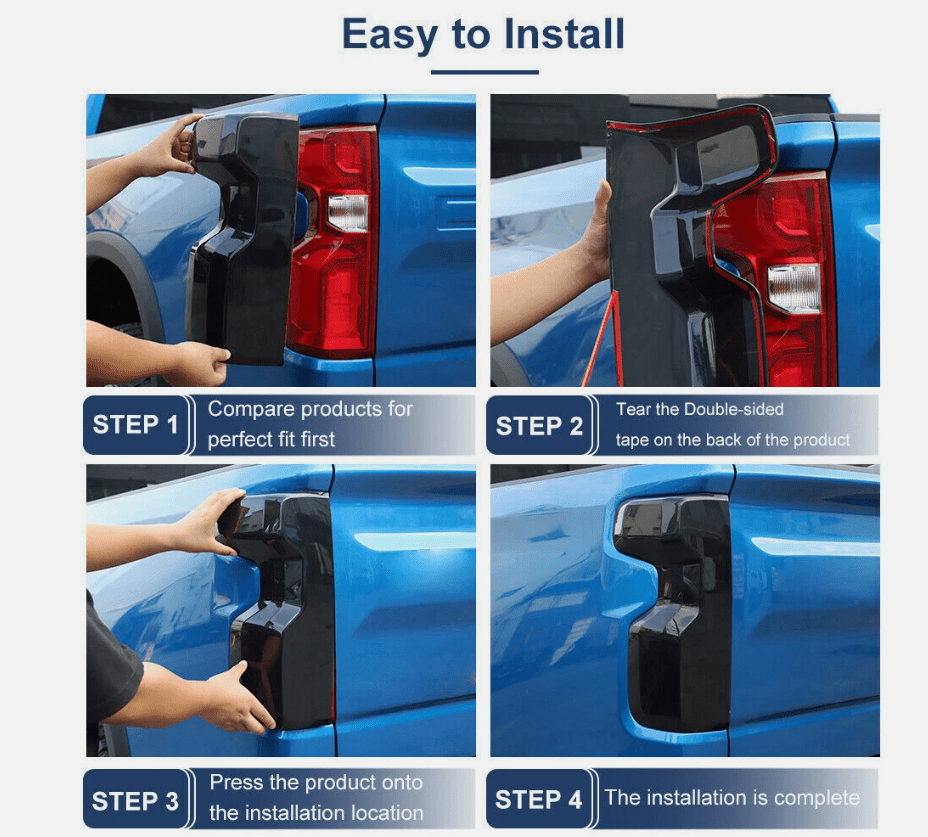 Easy to Install

STEP 1
Compare products for perfect fit first

STEP 2
Tear the Double-sided tape on the back of the product

STEP 3
Press the product onto the installation location

STEP 4
The installation is complete