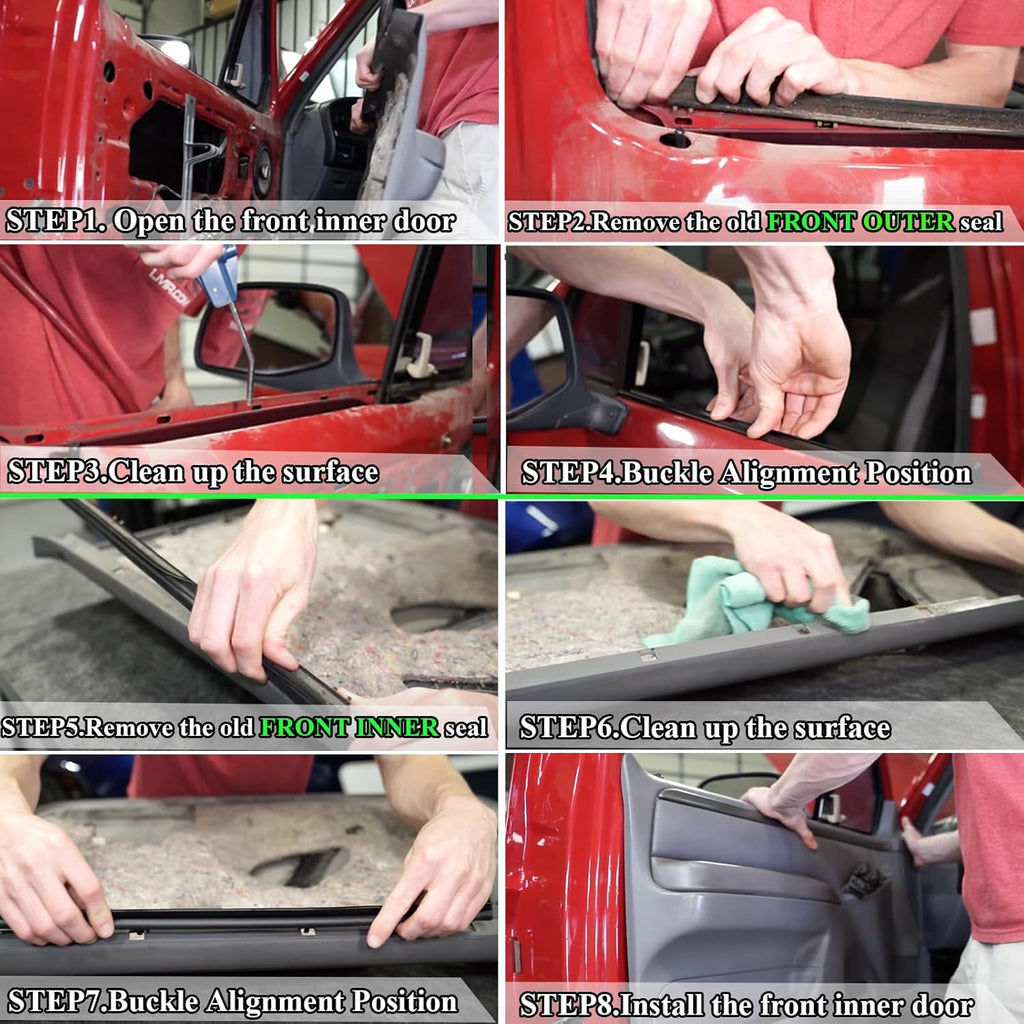 STEP1. Open the front inner door

STEP2.Remove the old FRONT OUTER seal

STEP3.Clean up the surface

STEP4.Buckle Alignment Position

STEP5.Remove the old FRONT INNER seal

STEP6.Clean up the surface

STEP7.Buckle Alignment Position

STEP8.Install the front inner door