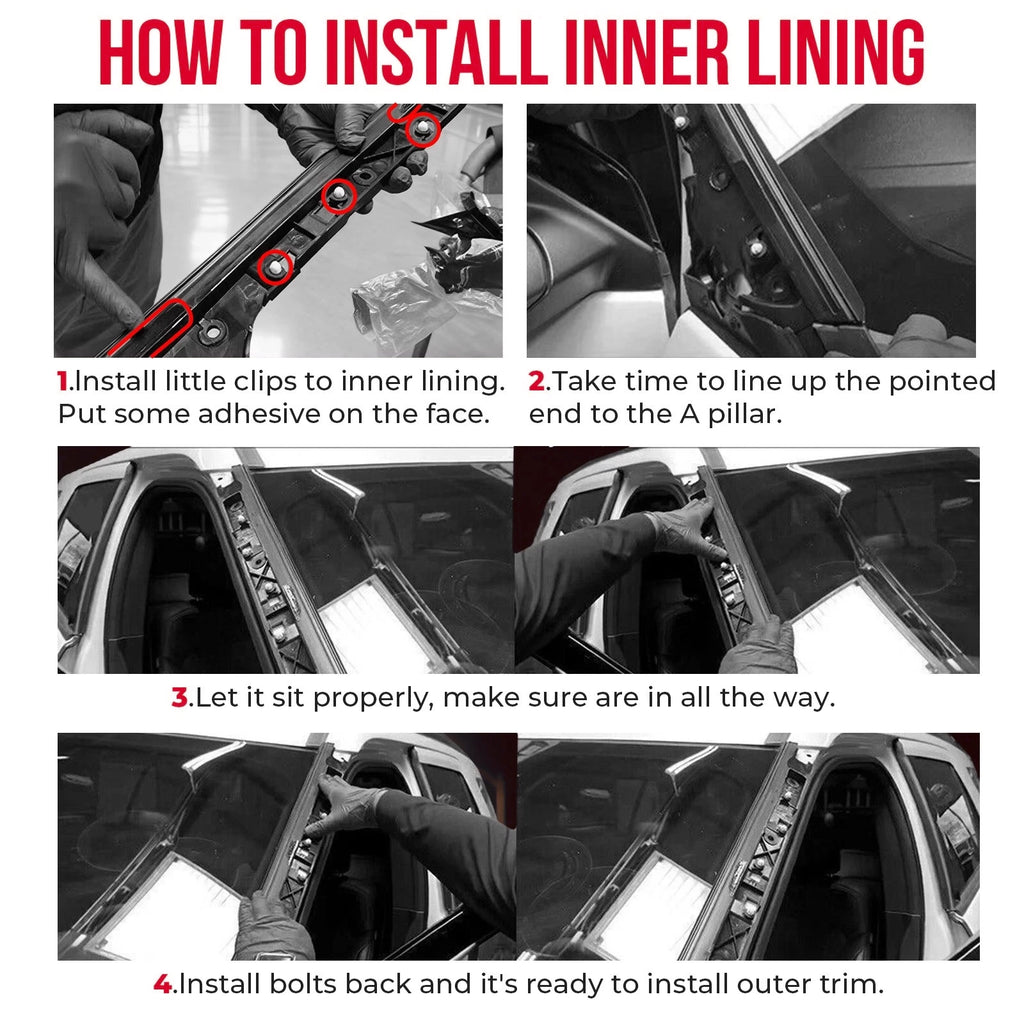 HOW TO INSTALL INNER LINING

1.Install little clips to inner lining. Put some adhesive on the face.

2.Take time to line up the pointed end to the A pillar.

3.Let it sit properly, make sure are in all the way.

4.Install bolts back and it's ready to install outer trim.