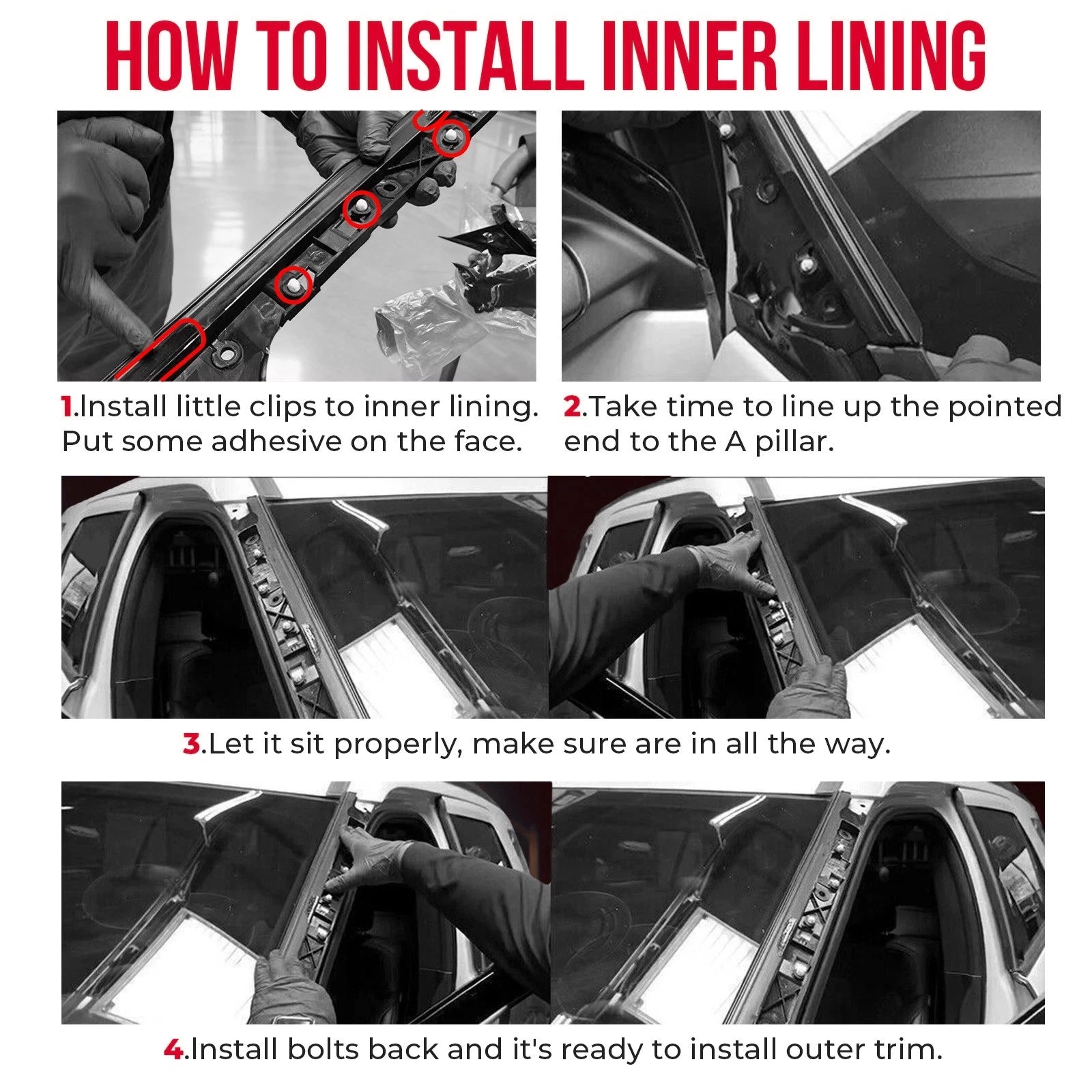 HOW TO INSTALL INNER LINING

1.Install little clips to inner lining. Put some adhesive on the face.

2.Take time to line up the pointed end to the A pillar.

3.Let it sit properly, make sure are in all the way.

4.Install bolts back and it's ready to install outer trim.