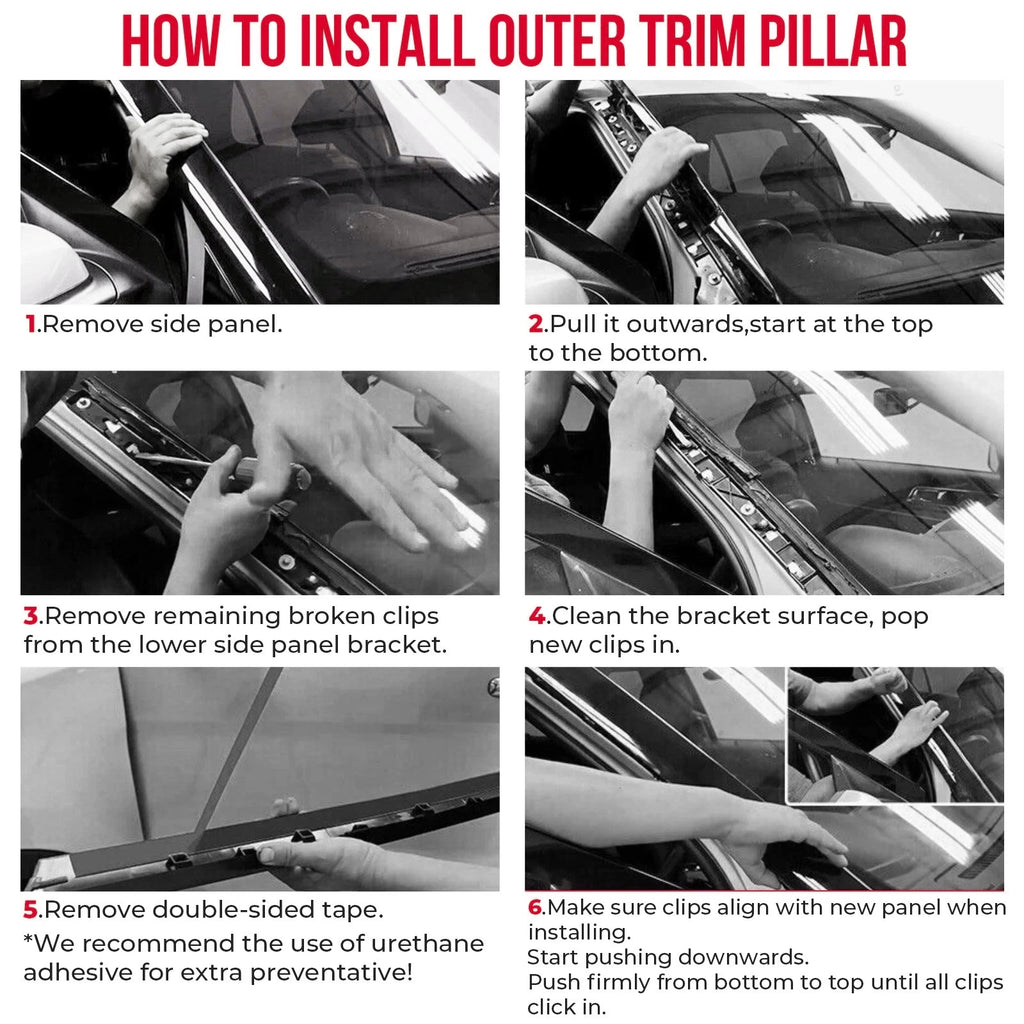 HOW TO INSTALL OUTER TRIM PILLAR

1.Remove side panel.

2.Pull it outwards,start at the top to the bottom.

3.Remove remaining broken clips from the lower side panel bracket.

4.Clean the bracket surface, pop new clips in.

5.Remove double-sided tape.
*We recommend the use of urethane adhesive for extra preventative!

6.Make sure clips align with new panel when installing.
Start pushing downwards.
Push firmly from bottom to top until all clips click in.