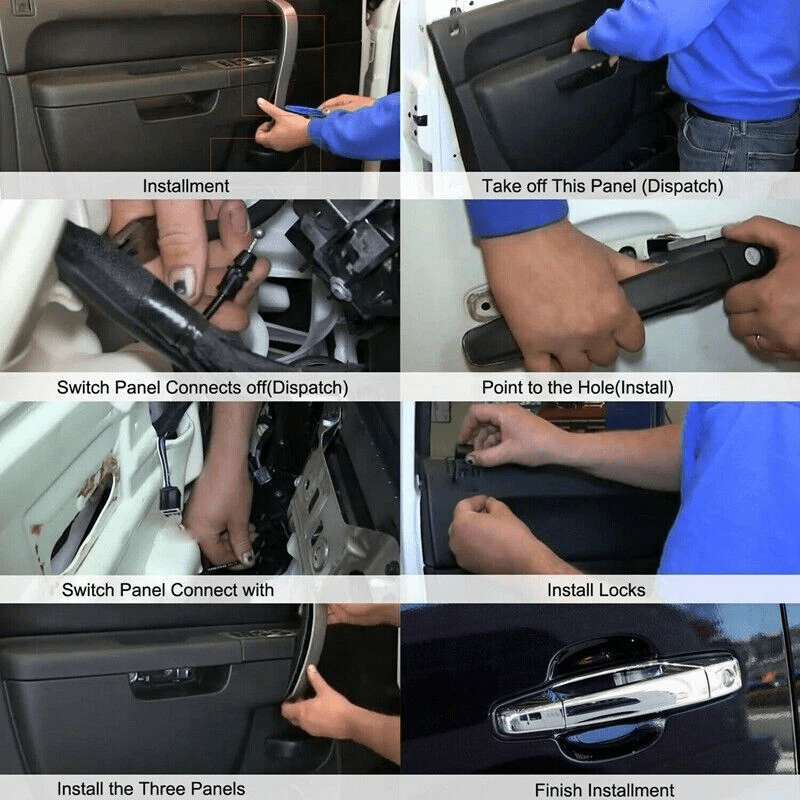 Installment

Take off This Panel (Dispatch)

Switch Panel Connects off(Dispatch)

Point to the Hole(Install)

Switch Panel Connect with

Install Locks

Install the Three Panels

Finish Installment