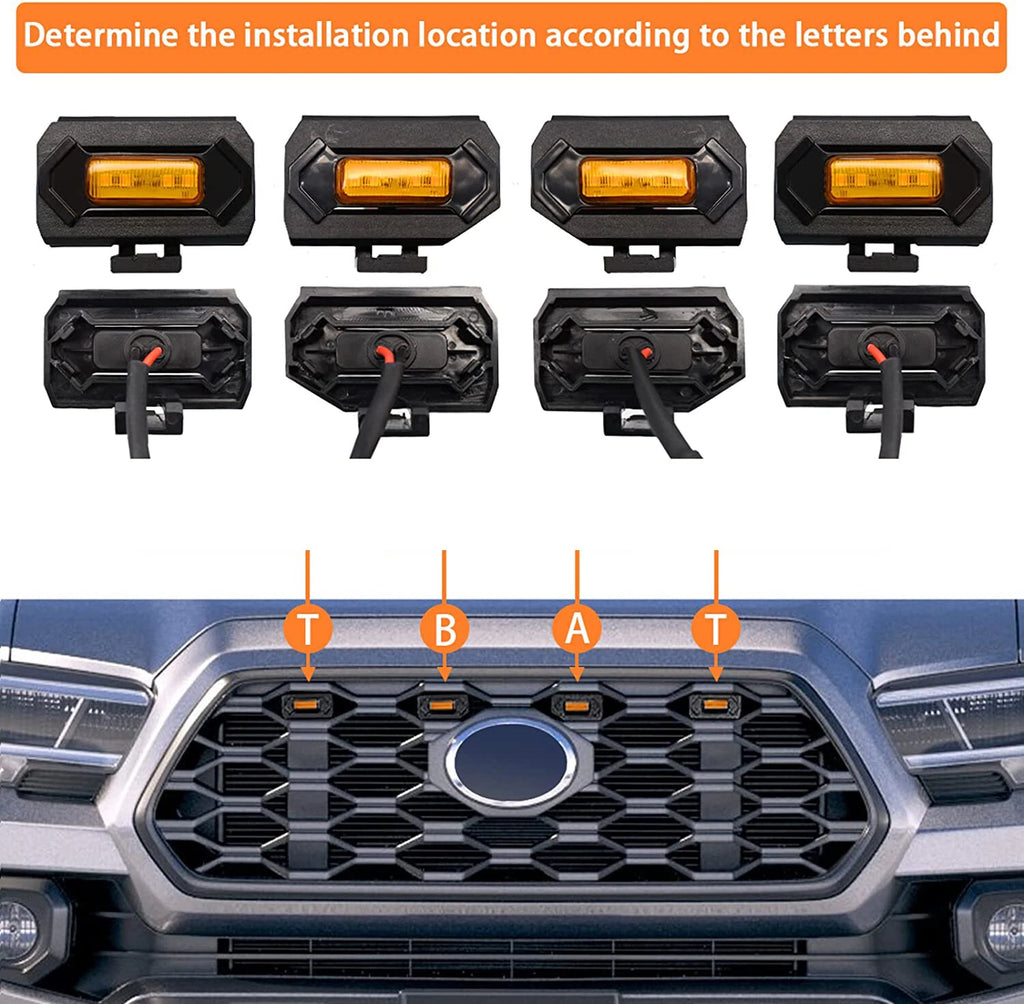 Determine the installation location according to the letters behind

T
B
A
T