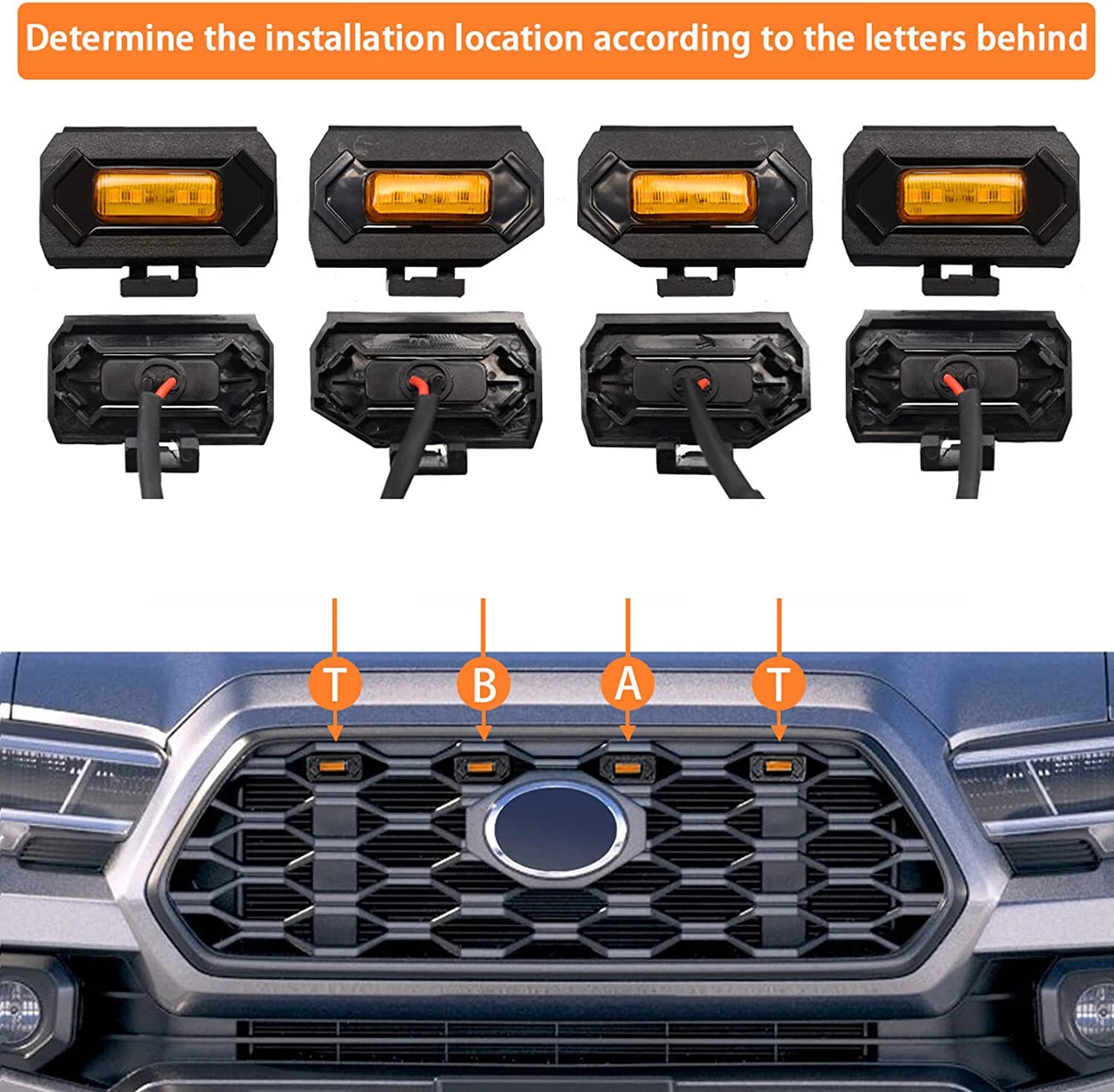 Determine the installation location according to the letters behind

T B A T