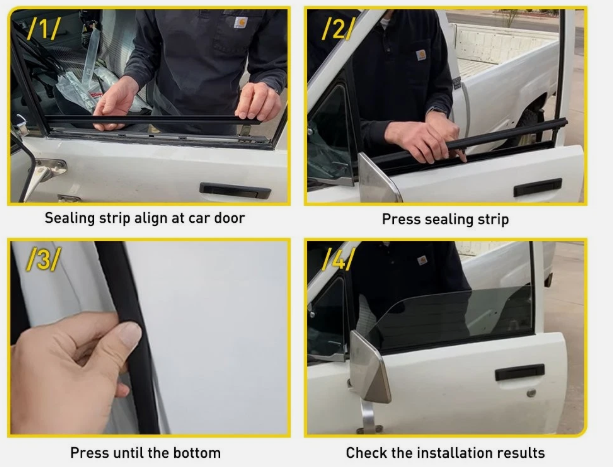 /1/

Sealing strip align at car door

/2/

Press sealing strip

/3/

Press until the bottom

/4/

Check the installation results